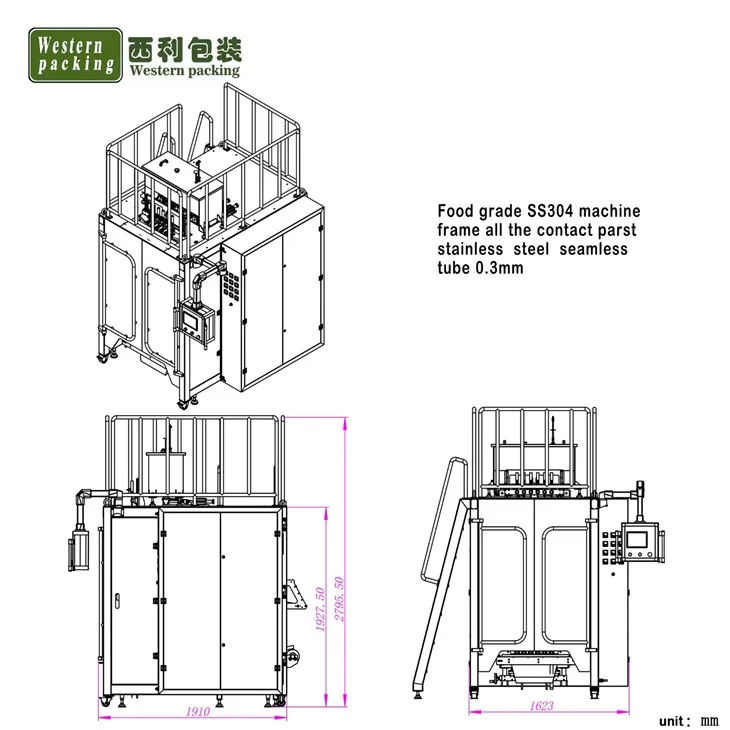 Western packing
西利包装
Western packing

Food grade SS304 machine frame all the contact parst stainless steel seamless tube 0.3mm

1927.50
2795.50
1910
1623

unit： mm